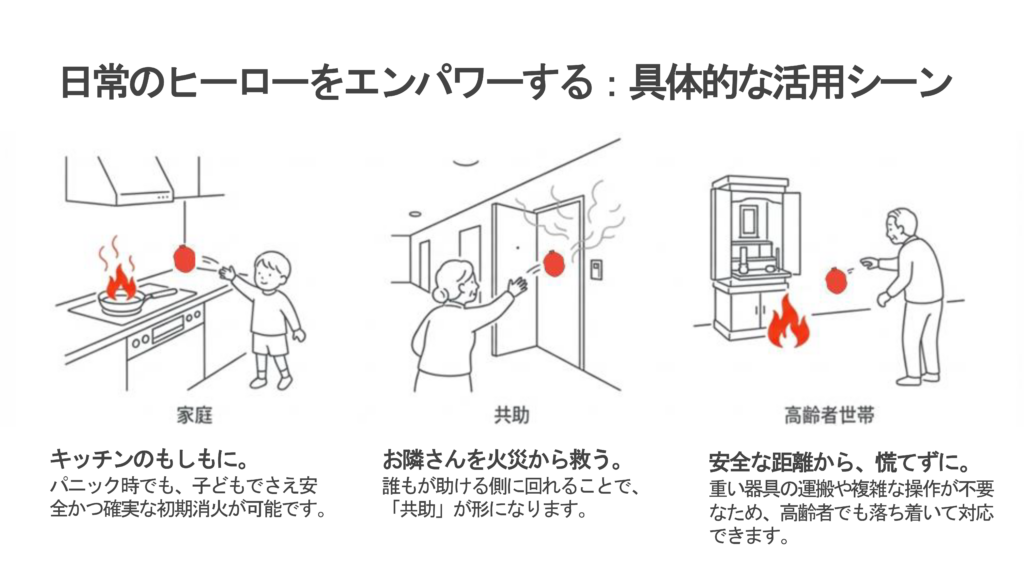 日常のヒーローをエンパワーする：具体的な活用シーン

家庭

キッチンのもしもに。

パニック時でも、子どもでさえ安全かつ確実な初期消火が可能です。

共助

お隣さんを火災から救う。

誰もが助ける側に回れることで、「共助」が形になります。

高齢者世帯

安全な距離から、慌てずに。

重い器具の運搬や複雑な操作が不要なため、高齢者でも落ち着いて対応できます。